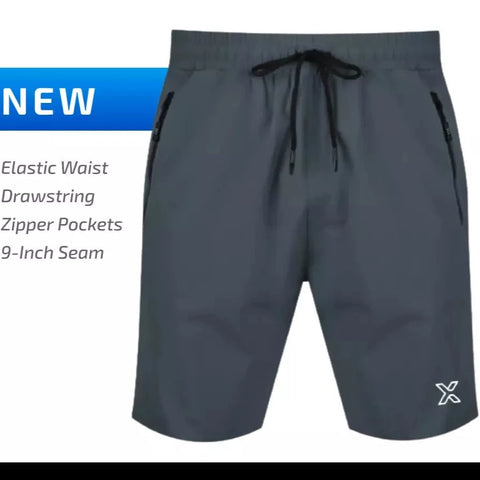 NEW

Elastic Waist
Drawstring
Zipper Pockets
9-Inch Seam

X